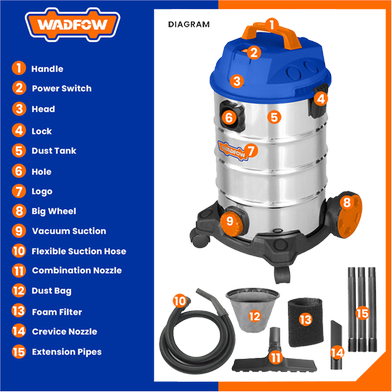 WADFOW

1 Handle
2 Power Switch
3 Head
4 Lock
5 Dust Tank
6 Hole
7 Logo
8 Big Wheel
9 Vacuum Suction
10 Flexible Suction Hose
11 Combination Nozzle
12 Dust Bag
13 Foam Filter
14 Crevice Nozzle
15 Extension Pipes

DIAGRAM

1 2 3 4 5 6 WADFOW 7 8 9 10 12 13 15 11 14