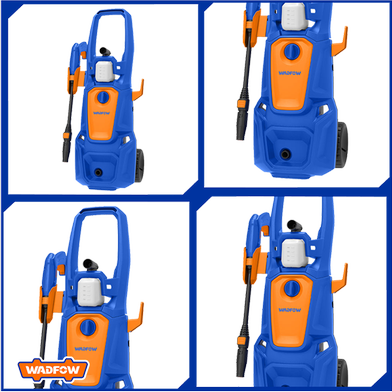 WADFOW

WADFOW

WADFOW

WADFOW

WADFOW