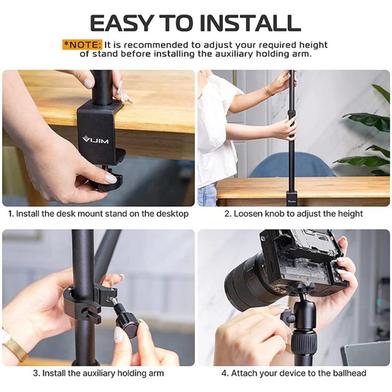 EASY TO INSTALL

*NOTE: It is recommended to adjust your required height of stand before installing the auxiliary holding arm.

VIJIM

1. Install the desk mount stand on the desktop

2. Loosen knob to adjust the height

3. Install the auxiliary holding arm

4. Attach your device to the ballhead