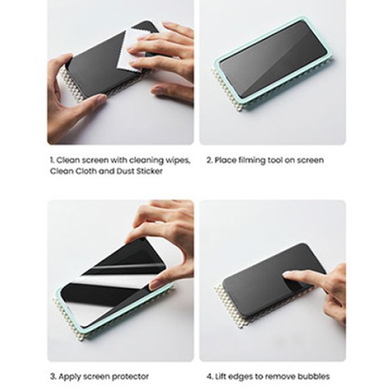 1. Clean screen with cleaning wipes, Clean Cloth and Dust Sticker

2. Place filming tool on screen

3. Apply screen protector

4. Lift edges to remove bubbles