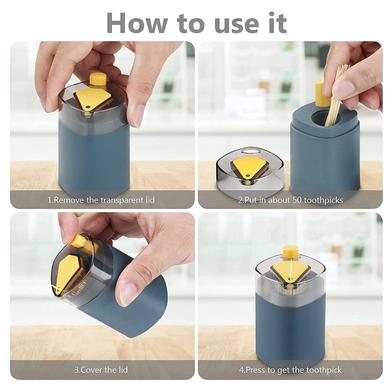 How to use it

1.Remove the transparent lid

2.Put in about 50 toothpicks

3.Cover the lid

4.Press to get the toothpick