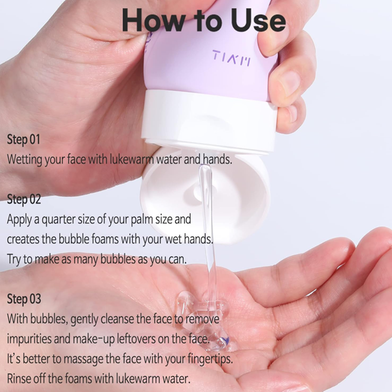 How to Use

TIA'M

Step 01
Wetting your face with lukewarm water and hands.

Step 02
Apply a quarter size of your palm size and creates the bubble foams with your wet hands. Try to make as many bubbles as you can.

Step 03
With bubbles, gently cleanse the face to remove impurities and make-up leftovers on the face. It's better to massage the face with your fingertips. Rinse off the foams with lukewarm water.