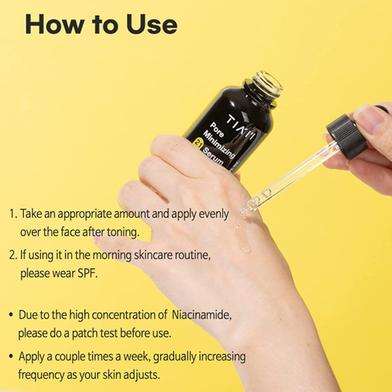 How to Use

TIA'M
Pore
Minimizing
21 Serum

1. Take an appropriate amount and apply evenly over the face after toning.

2. If using it in the morning skincare routine, please wear SPF.

• Due to the high concentration of Niacinamide, please do a patch test before use.

• Apply a couple times a week, gradually increasing frequency as your skin adjusts.