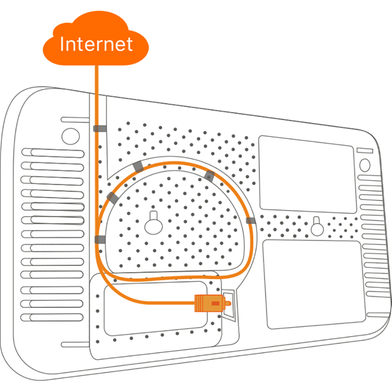 Internet