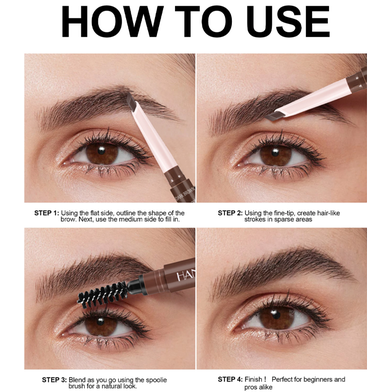 HOW TO USE

STEP 1: Using the flat side, outline the shape of the brow. Next, use the medium side to fill in.

STEP 2: Using the fine-tip, create hair-like strokes in sparse areas

HAN

STEP 3: Blend as you go using the spoolie brush for a natural look.

STEP 4: Finish ! Perfect for beginners and pros alike