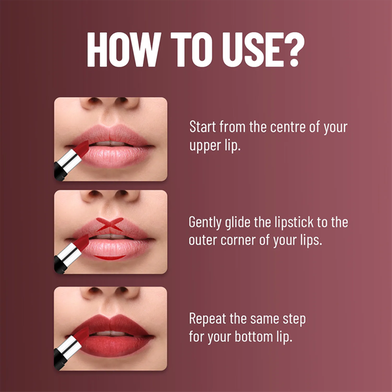 HOW TO USE?

Start from the centre of your upper lip.

Gently glide the lipstick to the outer corner of your lips.

Repeat the same step for your bottom lip.