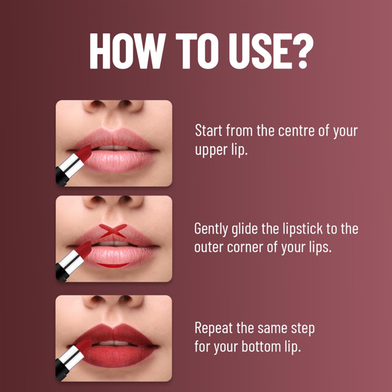 HOW TO USE?

Start from the centre of your upper lip.

Gently glide the lipstick to the outer corner of your lips.

Repeat the same step for your bottom lip.