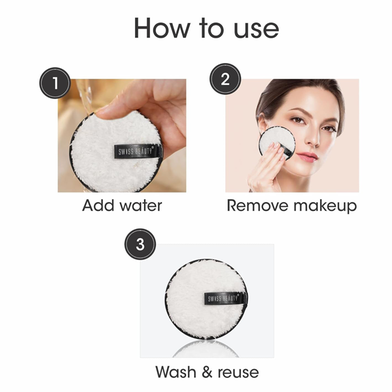 How to use

1

SWISS BEAUTY

Add water

2

Remove makeup

3

SWISS BEAUTY

Wash & reuse