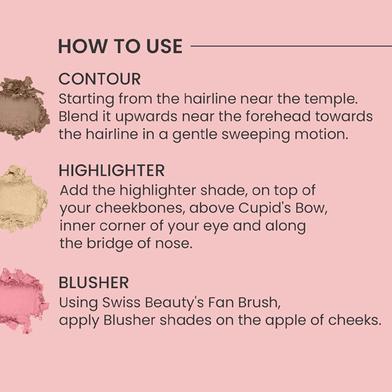 HOW TO USE

CONTOUR
Starting from the hairline near the temple. Blend it upwards near the forehead towards the hairline in a gentle sweeping motion.

HIGHLIGHTER
Add the highlighter shade, on top of your cheekbones, above Cupid's Bow, inner corner of your eye and along the bridge of nose.

BLUSHER
Using Swiss Beauty's Fan Brush, apply Blusher shades on the apple of cheeks.