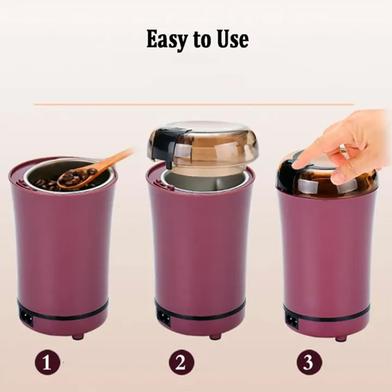 Easy to Use

1

2

3