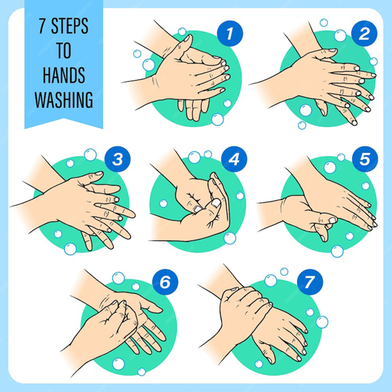 7 STEPS TO HANDS WASHING

1

2

3

4

5

6

7