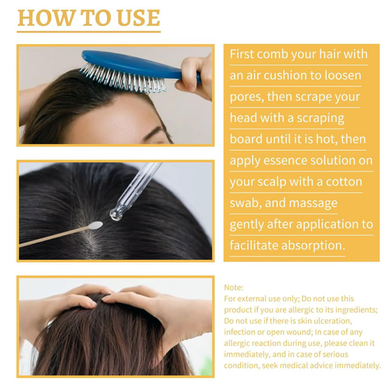 HOW TO USE

First comb your hair with an air cushion to loosen pores, then scrape your head with a scraping board until it is hot, then apply essence solution on your scalp with a cotton swab, and massage gently after application to facilitate absorption.

Note:
For external use only; Do not use this product if you are allergic to its ingredients; Do not use if there is skin ulceration, infection or open wound; In case of any allergic reaction during use, please clean it immediately, and in case of serious condition, seek medical advice immediately.