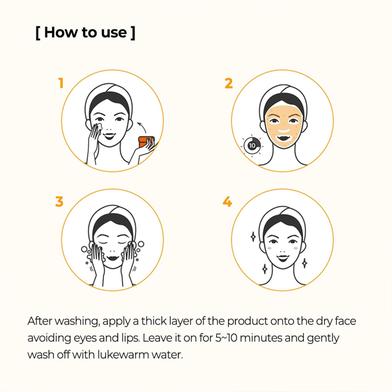 [ How to use ]

1

2

10

3

4

After washing, apply a thick layer of the product onto the dry face avoiding eyes and lips. Leave it on for 5~10 minutes and gently wash off with lukewarm water.