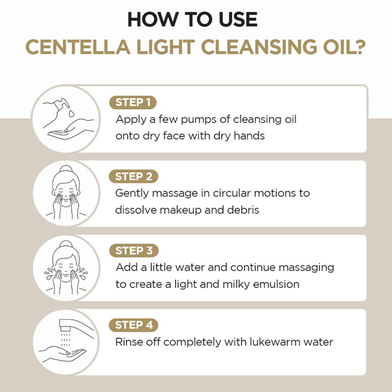 HOW TO USE
CENTELLA LIGHT CLEANSING OIL?

STEP 1
Apply a few pumps of cleansing oil onto dry face with dry hands

STEP 2
Gently massage in circular motions to dissolve makeup and debris

STEP 3
Add a little water and continue massaging to create a light and milky emulsion

STEP 4
Rinse off completely with lukewarm water