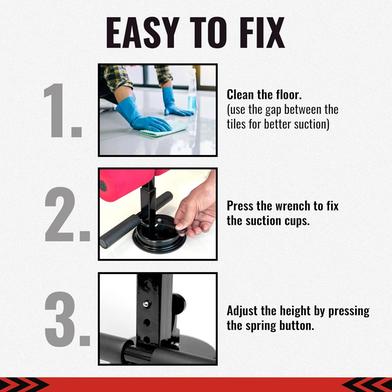 EASY TO FIX

1.

Clean the floor.
(use the gap between the tiles for better suction)

2.

Press the wrench to fix the suction cups.

3.

Adjust the height by pressing the spring button.