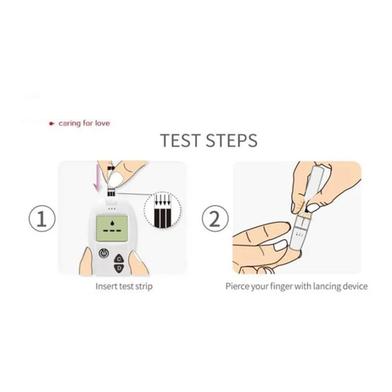 caring for love

TEST STEPS

①

Insert test strip

②

Pierce your finger with lancing device