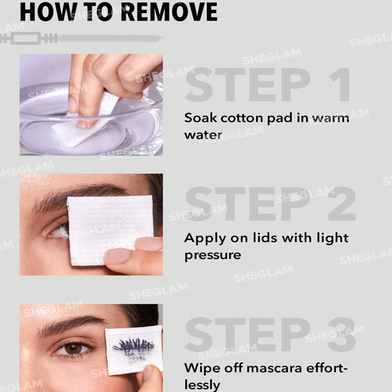 HOW TO REMOVE

SHEGLAM

STEP 1
Soak cotton pad in warm water

STEP 2
Apply on lids with light pressure

STEP 3
Wipe off mascara effortlessly