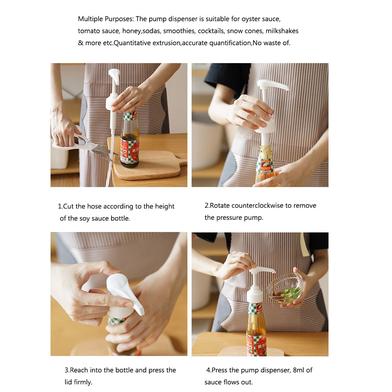 Multiple Purposes: The pump dispenser is suitable for oyster sauce, tomato sauce, honey,sodas, smoothies, cocktails, snow cones, milkshakes & more etc.Quantitative extrusion,accurate quantification,No waste of.

1.Cut the hose according to the height of the soy sauce bottle.

2.Rotate counterclockwise to remove the pressure pump.

3.Reach into the bottle and press the lid firmly.

4.Press the pump dispenser, 8ml of sauce flows out.