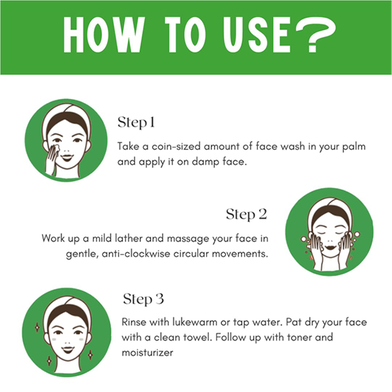 HOW TO USE?

Step 1

Take a coin-sized amount of face wash in your palm and apply it on damp face.

Step 2

Work up a mild lather and massage your face in gentle, anti-clockwise circular movements.

Step 3

Rinse with lukewarm or tap water. Pat dry your face with a clean towel. Follow up with toner and moisturizer