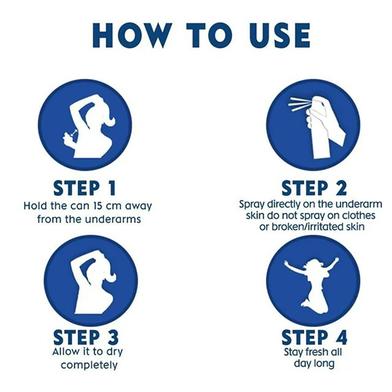 HOW TO USE

STEP 1
Hold the can 15 cm away from the underarms

STEP 2
Spray directly on the underarm skin do not spray on clothes or broken/irritated skin

STEP 3
Allow it to dry completely

STEP 4
Stay fresh all day long