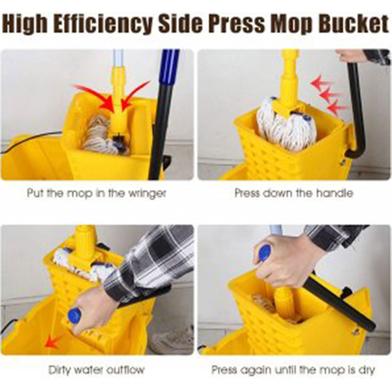 High Efficiency Side Press Mop Bucket

Put the mop in the wringer

Press down the handle

Dirty water outflow

Press again until the mop is dry