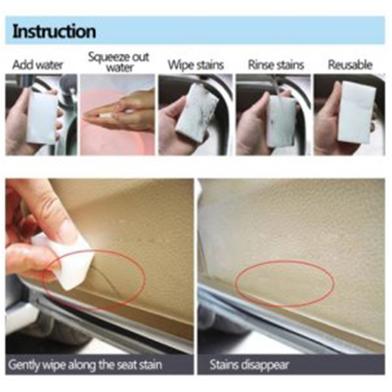 Instruction

Add water

Squeeze out water

Wipe stains

Rinse stains

Reusable

Gently wipe along the seat stain

Stains disappear