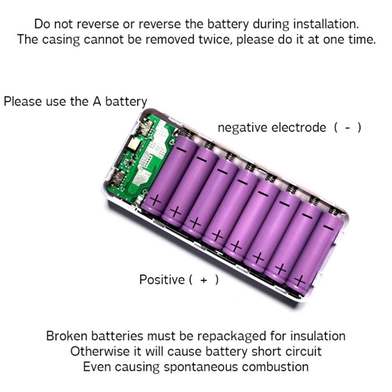 Do not reverse or reverse the battery during installation.
The casing cannot be removed twice, please do it at one time.

Please use the A battery

negative electrode ( - )

Positive ( + )

Broken batteries must be repackaged for insulation
Otherwise it will cause battery short circuit
Even causing spontaneous combustion