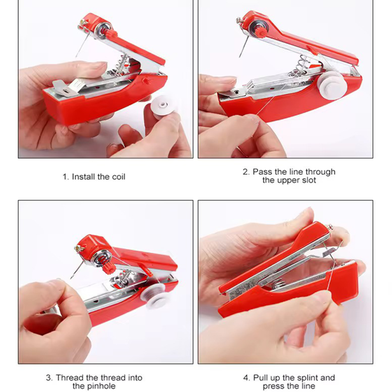 1. Install the coil

2. Pass the line through the upper slot

3. Thread the thread into the pinhole

4. Pull up the splint and press the line