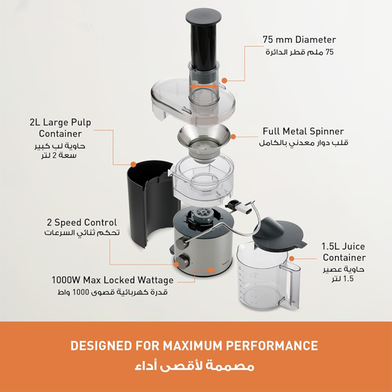 75 mm Diameter
75 ملم قطر الدائرة

2L Large Pulp Container
حاوية لب كبير سعة 2 لتر

Full Metal Spinner
قلب دوار معدني بالكامل

2 Speed Control
تحكم ثنائي السرعات

1.5L Juice Container
حاوية عصير 1.5 لتر

1000W Max Locked Wattage
قدرة كهربائية قصوى 1000 واط

DESIGNED FOR MAXIMUM PERFORMANCE
مصممة لأقصى أداء