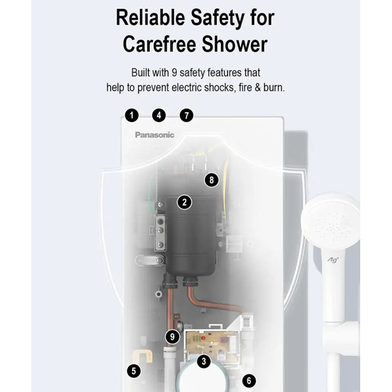 Reliable Safety for Carefree Shower

Built with 9 safety features that help to prevent electric shocks, fire & burn.

1 4 7

Panasonic

8

2

Ag+

9

3

5

6