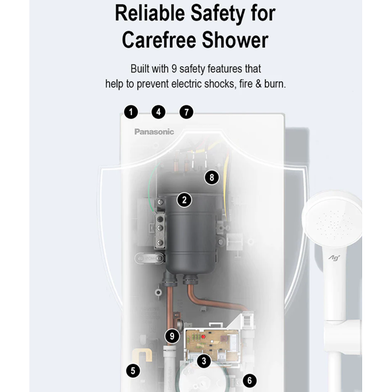 Reliable Safety for Carefree Shower

Built with 9 safety features that help to prevent electric shocks, fire & burn.

1 4 7

Panasonic

8

2

Ag+

9

3

5

6