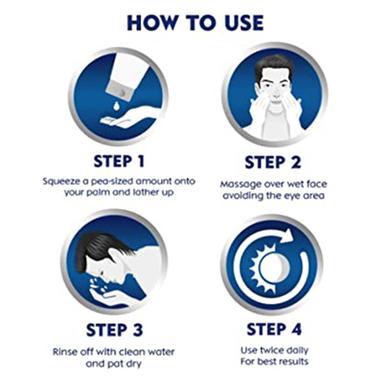 HOW TO USE

STEP 1
Squeeze a pea-sized amount onto your palm and lather up

STEP 2
Massage over wet face avoiding the eye area

STEP 3
Rinse off with clean water and pat dry

STEP 4
Use twice daily For best results