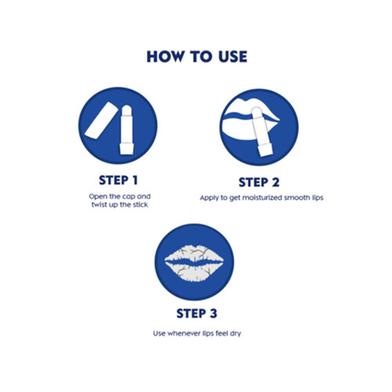 HOW TO USE

STEP 1

Open the cap and twist up the stick

STEP 2

Apply to get moisturized smooth lips

STEP 3

Use whenever lips feel dry