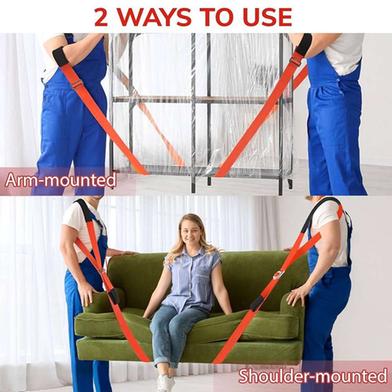 2 WAYS TO USE

Arm-mounted

Shoulder-mounted