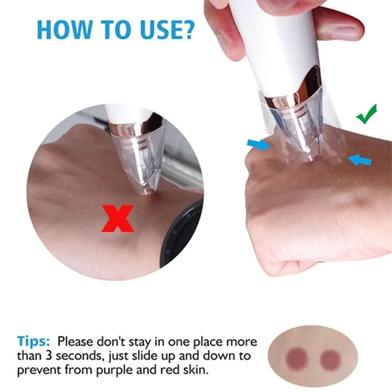 HOW TO USE?

Tips: Please don't stay in one place more than 3 seconds, just slide up and down to prevent from purple and red skin.