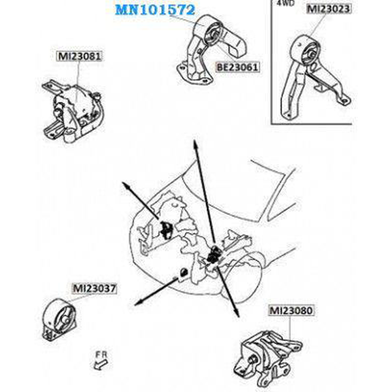 MN101572

4WD

MI23023

MI23081

BE23061

MI23037

MI23080

FR