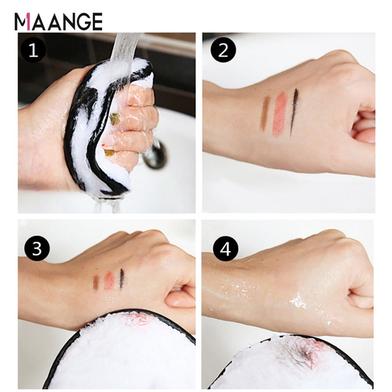 MAANGE

1

2

3

4