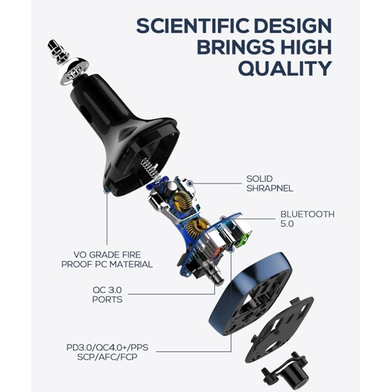 SCIENTIFIC DESIGN BRINGS HIGH QUALITY

SOLID SHRAPNEL

BLUETOOTH 5.0

VO GRADE FIRE PROOF PC MATERIAL

QC 3.0 PORTS

PD3.0/QC4.0+/PPS SCP/AFC/FCP