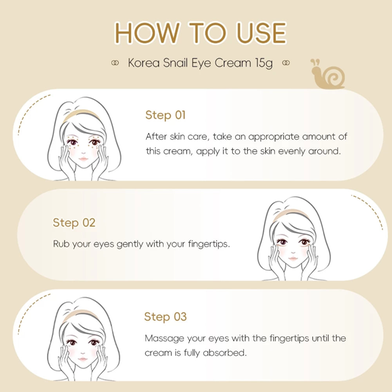 HOW TO USE

Korea Snail Eye Cream 15g

Step 01

After skin care, take an appropriate amount of this cream, apply it to the skin evenly around.

Step 02

Rub your eyes gently with your fingertips.

Step 03

Massage your eyes with the fingertips until the cream is fully absorbed.