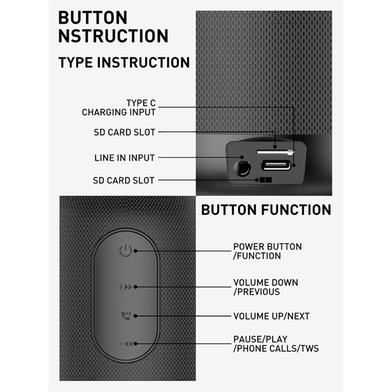 BUTTON NSTRUCTION

TYPE INSTRUCTION

TYPE C CHARGING INPUT

SD CARD SLOT

LINE IN INPUT

SD CARD SLOT

BUTTON FUNCTION

POWER BUTTON /FUNCTION

VOLUME DOWN /PREVIOUS

VOLUME UP/NEXT

PAUSE/PLAY /PHONE CALLS/TWS