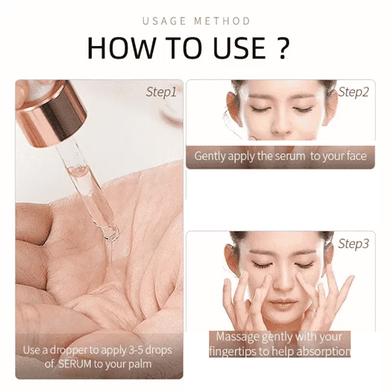 USAGE METHOD

HOW TO USE ?

Step1

Use a dropper to apply 3-5 drops of SERUM to your palm

Step2

Gently apply the serum to your face

Step3

Massage gently with your fingertips to help absorption