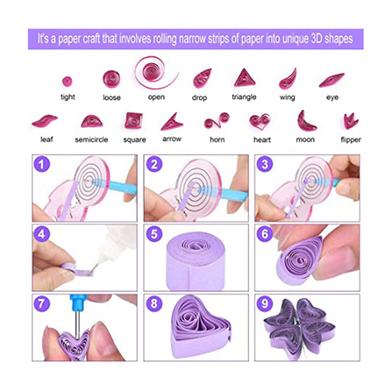 It's a paper craft that involves rolling narrow strips of paper into unique 3D shapes

tight loose open drop triangle wing eye

leaf semicircle square arrow horn heart moon flipper

1 2 3

4 5 6

7 8 9