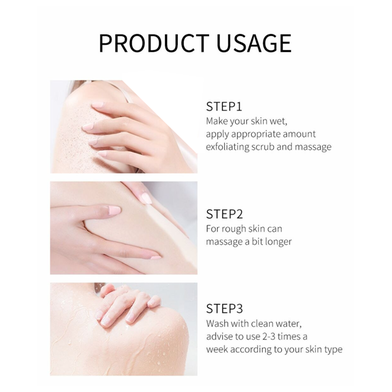 PRODUCT USAGE

STEP1
Make your skin wet, apply appropriate amount exfoliating scrub and massage

STEP2
For rough skin can massage a bit longer

STEP3
Wash with clean water, advise to use 2-3 times a week according to your skin type