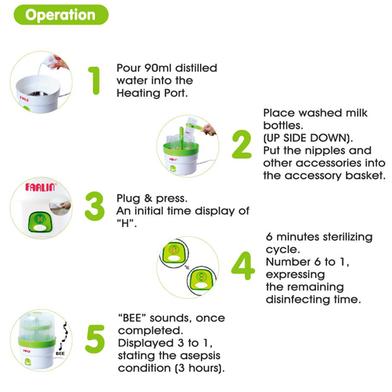 Operation

1 Pour 90ml distilled water into the Heating Port.

2 Place washed milk bottles. (UP SIDE DOWN). Put the nipples and other accessories into the accessory basket.

FARLIN

3 Plug & press. An initial time display of "H".

4 6 minutes sterilizing cycle. Number 6 to 1, expressing the remaining disinfecting time.

BEE

5 "BEE" sounds, once completed. Displayed 3 to 1, stating the asepsis condition (3 hours).