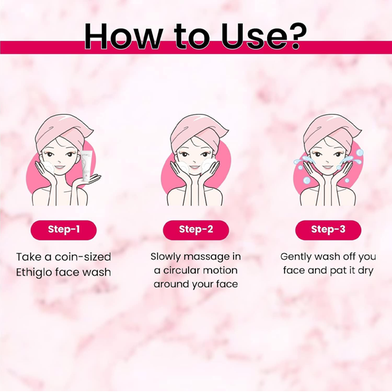 How to Use?

Step-1

Take a coin-sized Ethiglo face wash

Step-2

Slowly massage in a circular motion around your face

Step-3

Gently wash off you face and pat it dry