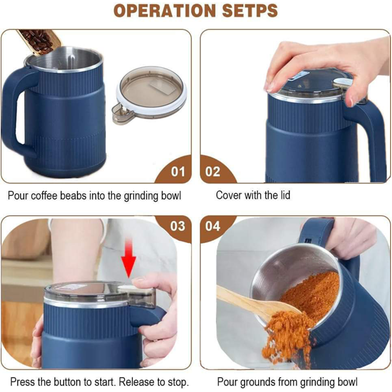 OPERATION SETPS

01

Pour coffee beabs into the grinding bowl

02

Cover with the lid

03

Press the button to start. Release to stop.

04

Pour grounds from grinding bowl