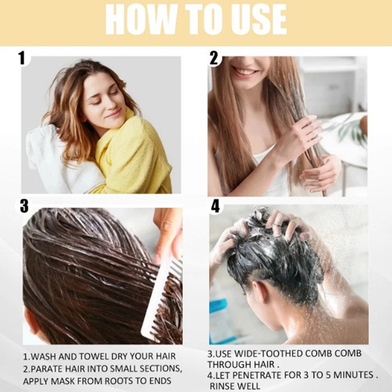 HOW TO USE

1

2

3

4

1.WASH AND TOWEL DRY YOUR HAIR
2.PARATE HAIR INTO SMALL SECTIONS, APPLY MASK FROM ROOTS TO ENDS

3.USE WIDE-TOOTHED COMB COMB THROUGH HAIR .
4.LET PENETRATE FOR 3 TO 5 MINUTES . RINSE WELL