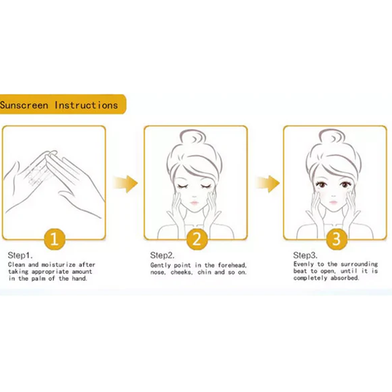 Sunscreen Instructions

1

Step1.
Clean and moisturize after taking appropriate amount in the palm of the hand.

2

Step2.
Gently point in the forehead, nose, cheeks, chin and so on.

3

Step3.
Evenly to the surrounding beat to open, until it is completely absorbed.