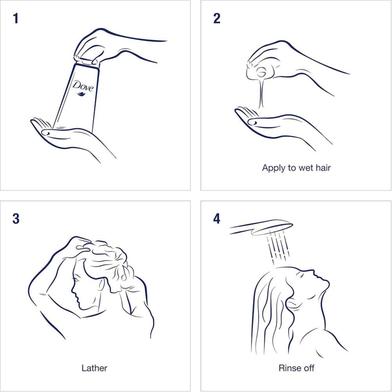 1

Dove

2

Apply to wet hair

3

Lather

4

Rinse off