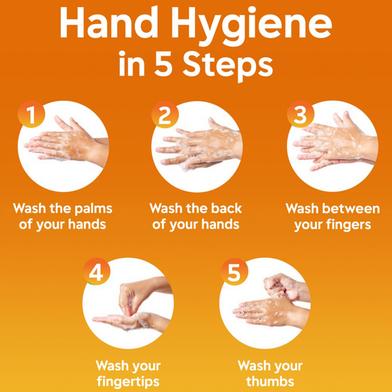 Hand Hygiene in 5 Steps

1
Wash the palms of your hands

2
Wash the back of your hands

3
Wash between your fingers

4
Wash your fingertips

5
Wash your thumbs